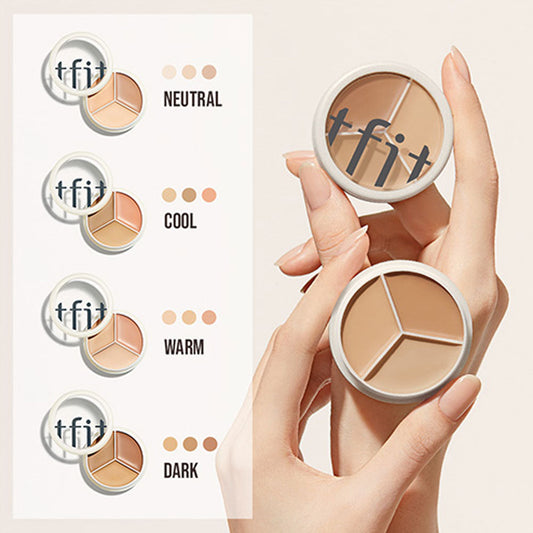 tfit

NEUTRAL

tfit

COOL

tfit

WARM

tfit

DARK

tfit