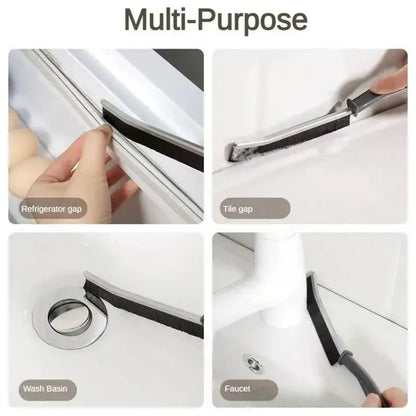 Multi-Purpose

Refrigerator gap

Tile gap

Wash Basin

Faucet