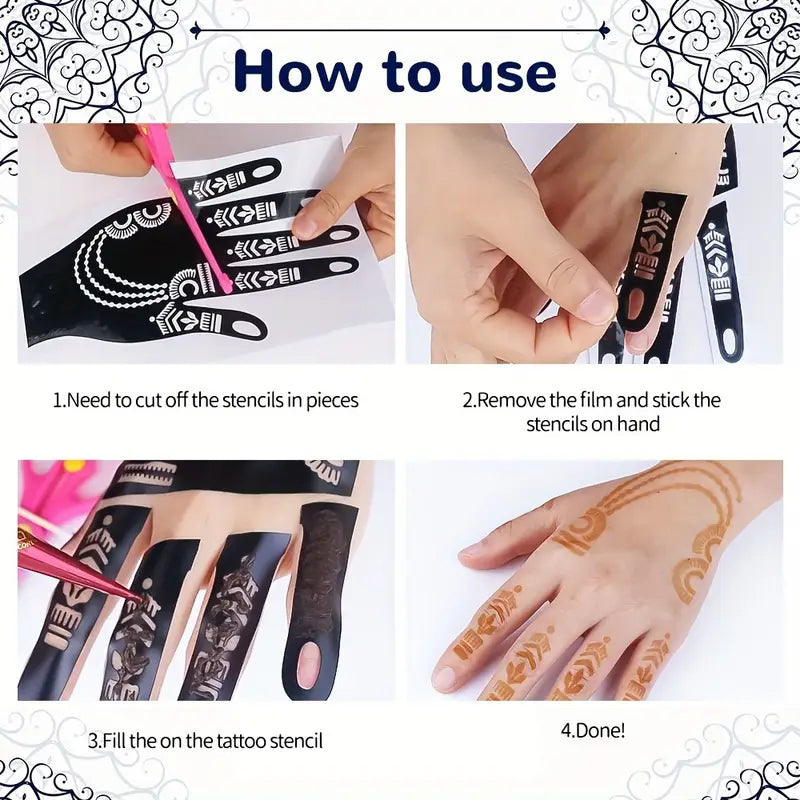 How to use

1.Need to cut off the stencils in pieces

2.Remove the film and stick the stencils on hand

3.Fill the on the tattoo stencil

4.Done!