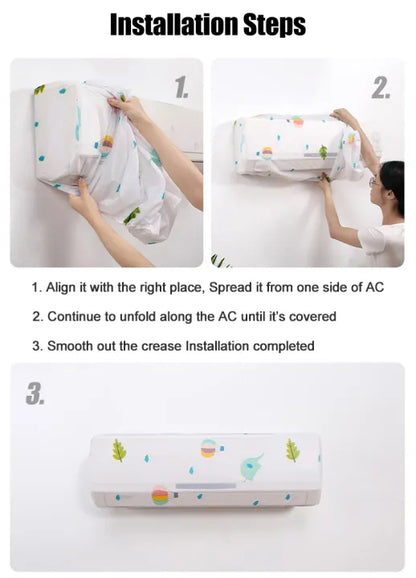 Installation Steps

1.

2.

1. Align it with the right place, Spread it from one side of AC

2. Continue to unfold along the AC until it's covered

3. Smooth out the crease Installation completed

3.