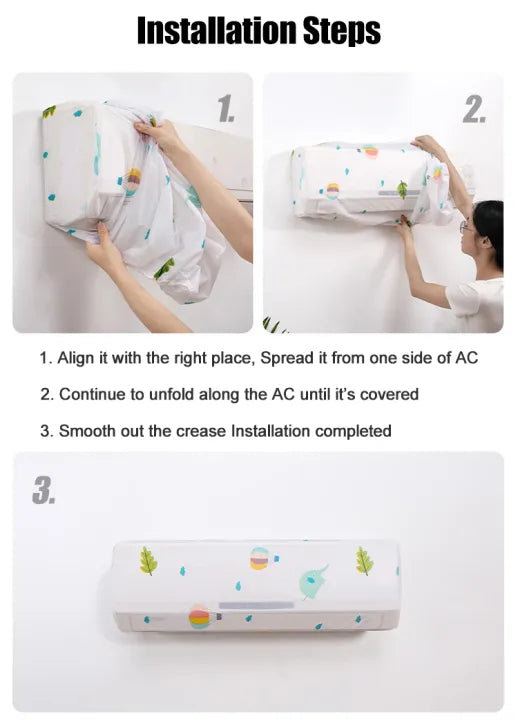 Installation Steps

1.

2.

1. Align it with the right place, Spread it from one side of AC

2. Continue to unfold along the AC until it's covered

3. Smooth out the crease Installation completed

3.