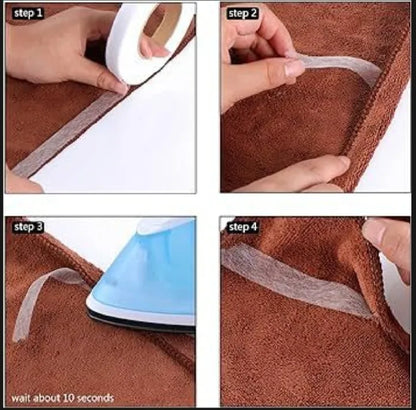 step 1

step 2

step 3

wait about 10 seconds

step 4