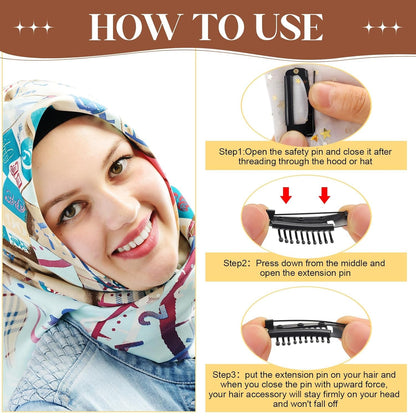 HOW TO USE

Step1:Open the safety pin and close it after threading through the hood or hat

Step2: Press down from the middle and open the extension pin

Step3: put the extension pin on your hair and when you close the pin with upward force, your hair accessory will stay firmly on your head and won't fall off