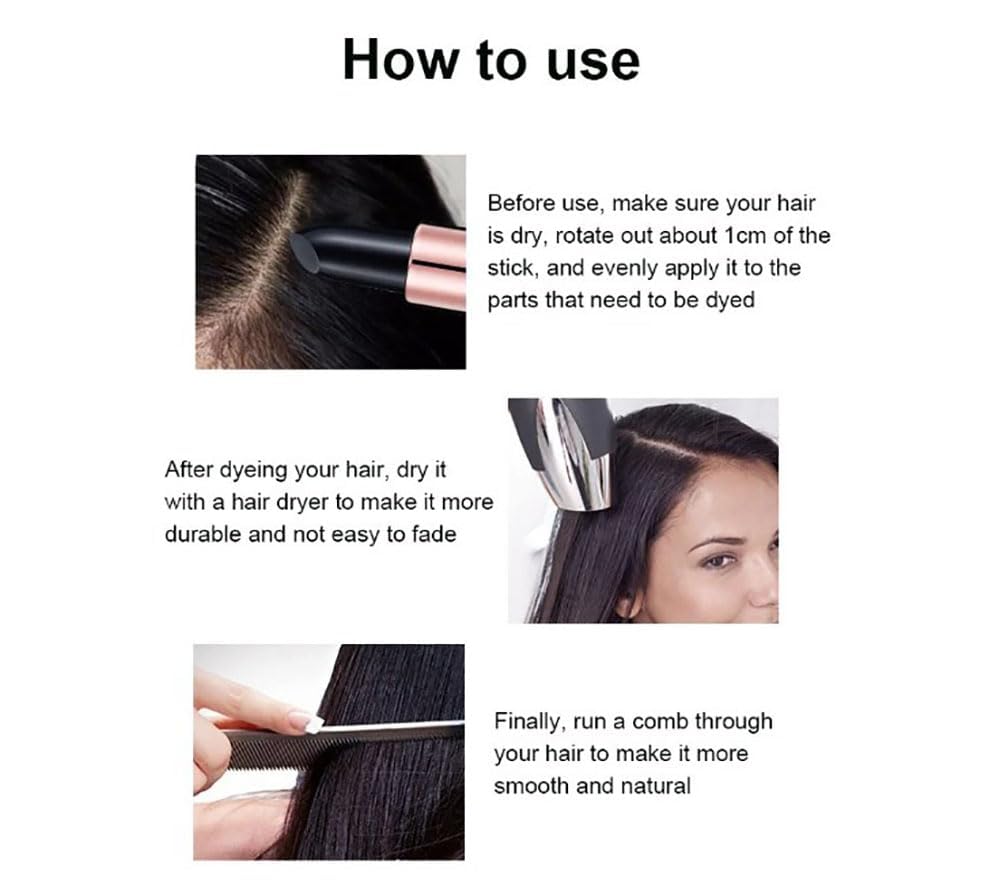 How to use

Before use, make sure your hair is dry, rotate out about 1cm of the stick, and evenly apply it to the parts that need to be dyed

After dyeing your hair, dry it with a hair dryer to make it more durable and not easy to fade

Finally, run a comb through your hair to make it more smooth and natural