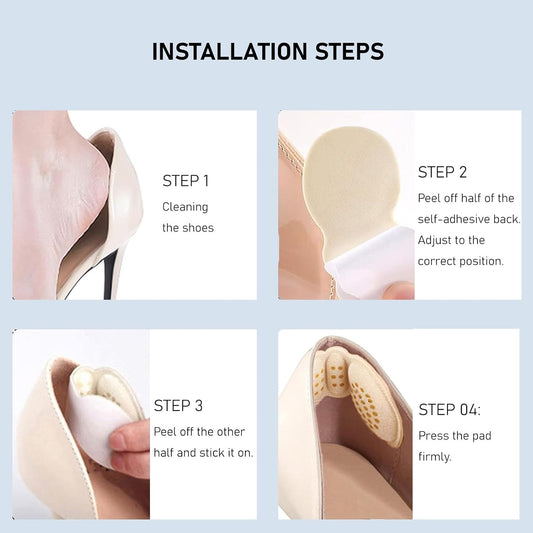 INSTALLATION STEPS

STEP 1
Cleaning the shoes

STEP 2
Peel off half of the self-adhesive back. Adjust to the correct position.

STEP 3
Peel off the other half and stick it on.

STEP 04:
Press the pad firmly.