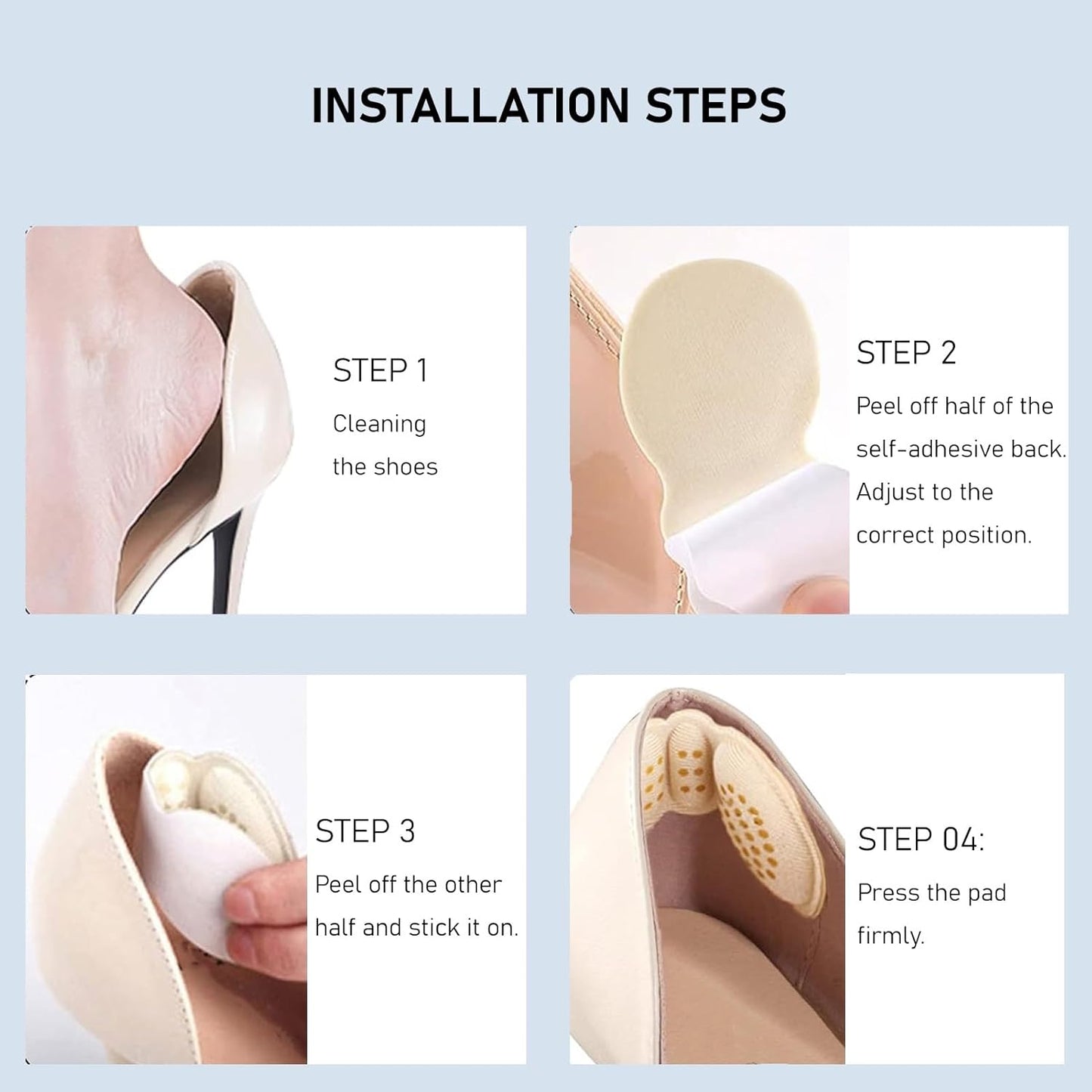 INSTALLATION STEPS

STEP 1
Cleaning the shoes

STEP 2
Peel off half of the self-adhesive back. Adjust to the correct position.

STEP 3
Peel off the other half and stick it on.

STEP 04:
Press the pad firmly.