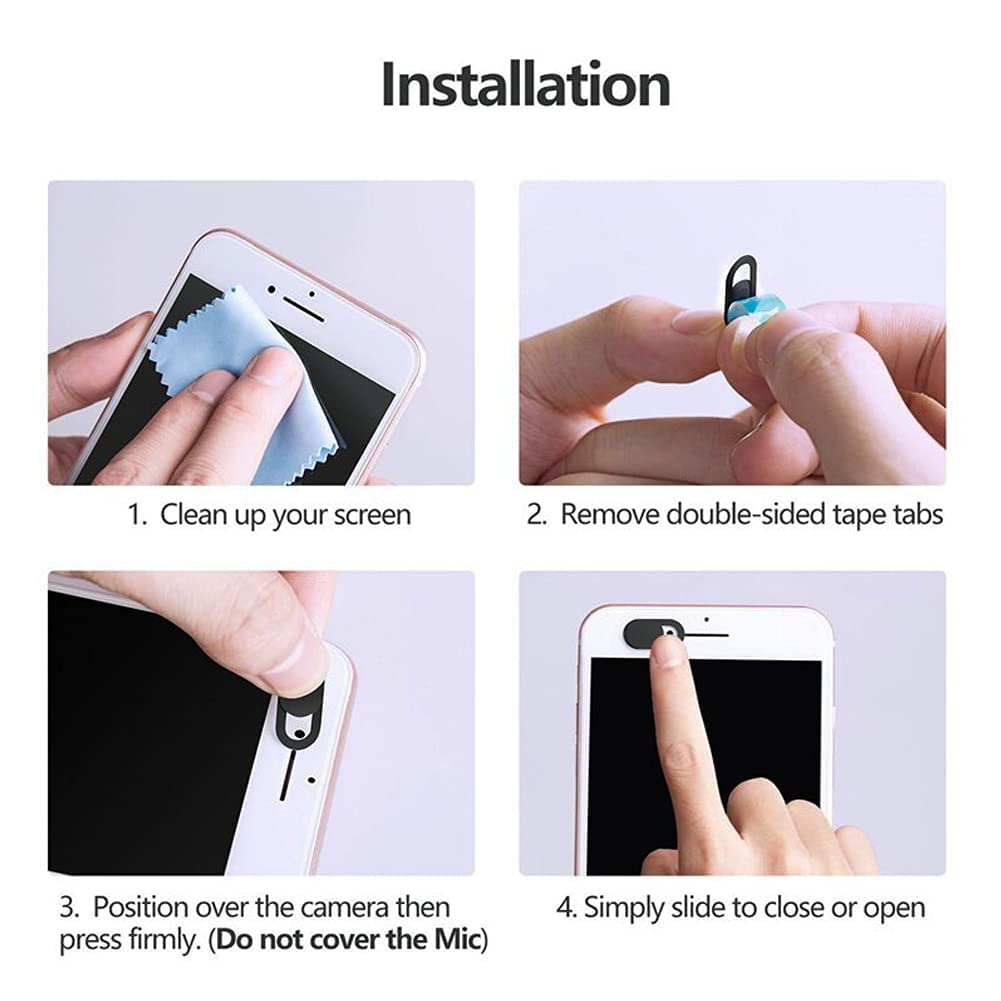 Installation

1. Clean up your screen

2. Remove double-sided tape tabs

3. Position over the camera then press firmly. (Do not cover the Mic)

4. Simply slide to close or open